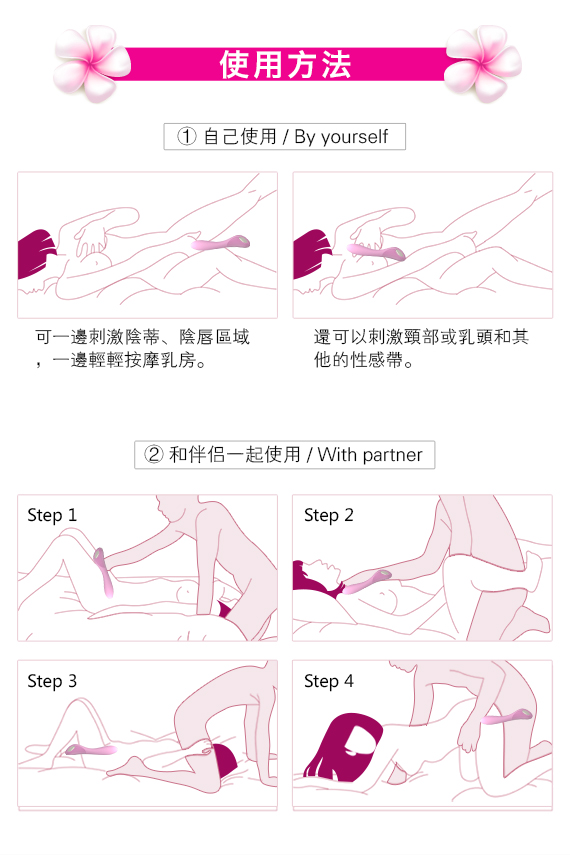 使用方法

① 自己使用 / By yourself

可一邊刺激陰蒂、陰唇區域，一邊輕輕按摩乳房。

還可以刺激頸部或乳頭和其他的性感帶。

② 和伴侶一起使用 / With partner

Step 1

Step 2

Step 3

Step 4